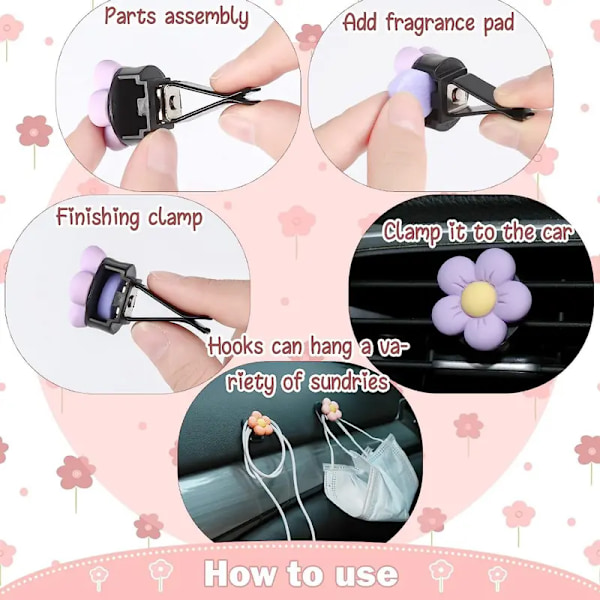 Parts assembly

Add fragrance pad

Finishing clamp

Clamp it to the car

Hooks can hang a variety of sundries

How to use