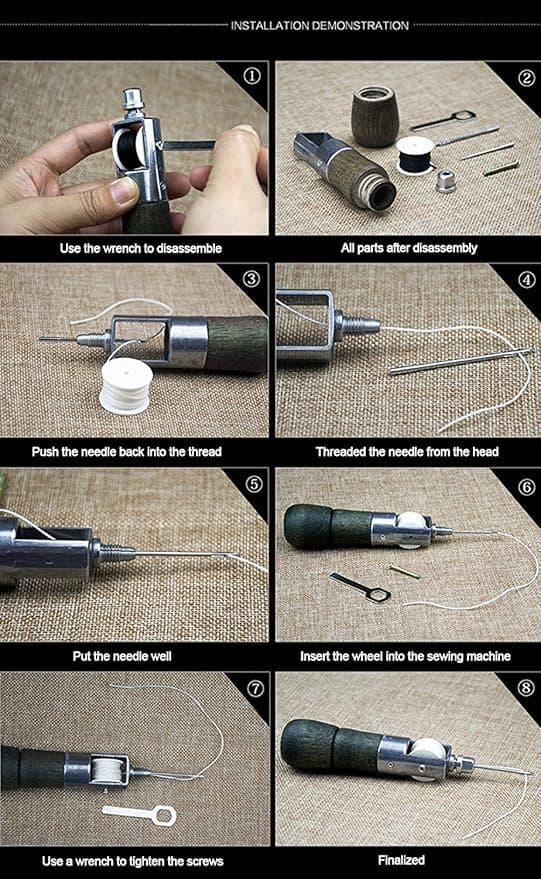 INSTALLATION DEMONSTRATION

①
Use the wrench to disassemble

②
All parts after disassembly

③
Push the needle back into the thread

④
Threaded the needle from the head

⑤
Put the needle well

⑥
Insert the wheel into the sewing machine

⑦
Use a wrench to tighten the screws

⑧
Finalized