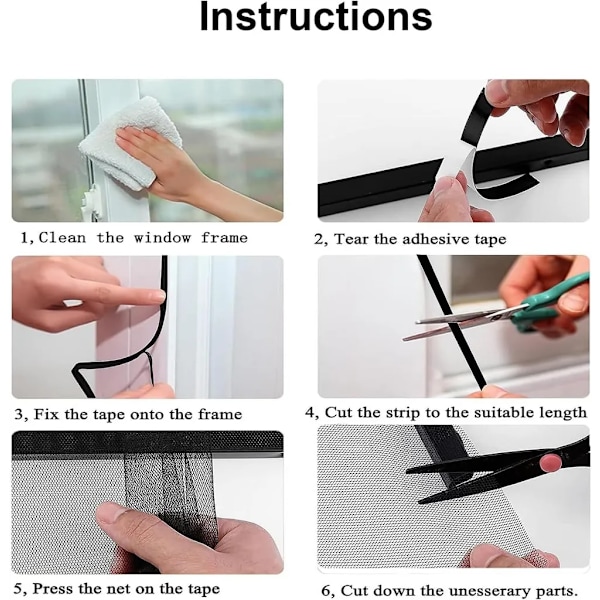 Instructions

1, Clean the window frame

2, Tear the adhesive tape

3, Fix the tape onto the frame

4, Cut the strip to the suitable length

5, Press the net on the tape

6, Cut down the unesserary parts.