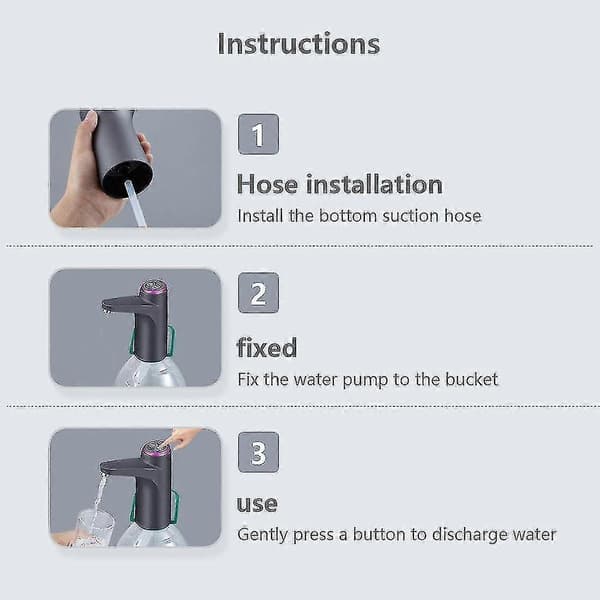 Instructions

1

Hose installation

Install the bottom suction hose

2

fixed

Fix the water pump to the bucket

3

use

Gently press a button to discharge water