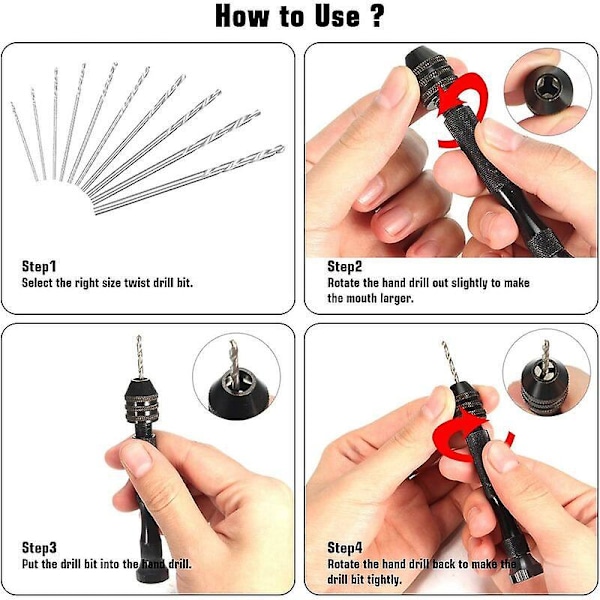 How to Use ?

Step1
Select the right size twist drill bit.

Step2
Rotate the hand drill out slightly to make the mouth larger.

Step3
Put the drill bit into the hand drill.

Step4
Rotate the hand drill back to make the drill bit tightly.