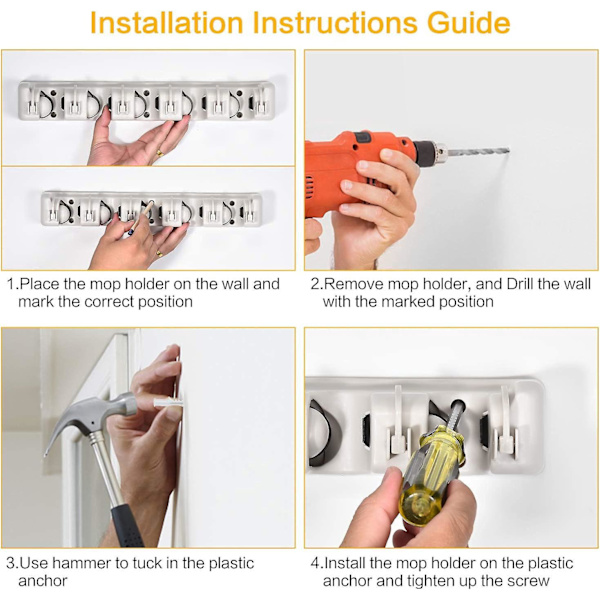 Installation Instructions Guide

1.Place the mop holder on the wall and mark the correct position

2.Remove mop holder, and Drill the wall with the marked position

3.Use hammer to tuck in the plastic anchor

4.Install the mop holder on the plastic anchor and tighten up the screw