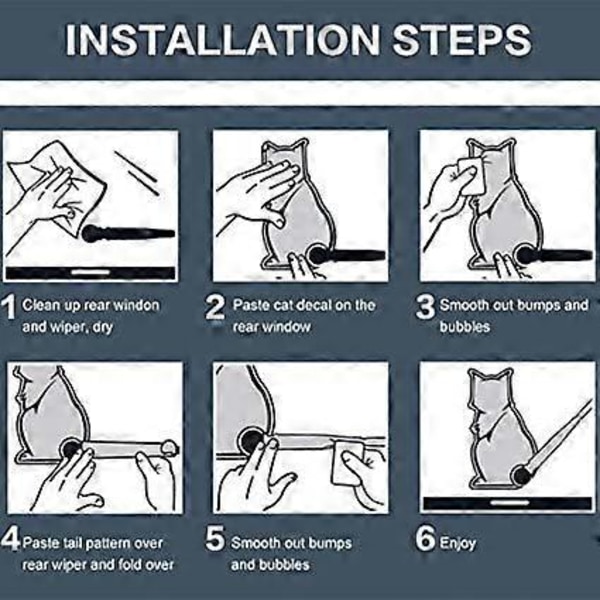 INSTALLATION STEPS

1 Clean up rear windon and wiper, dry

2 Paste cat decal on the rear window

3 Smooth out bumps and bubbles

4 Paste tail pattern over rear wiper and fold over

5 Smooth out bumps and bubbles

6 Enjoy