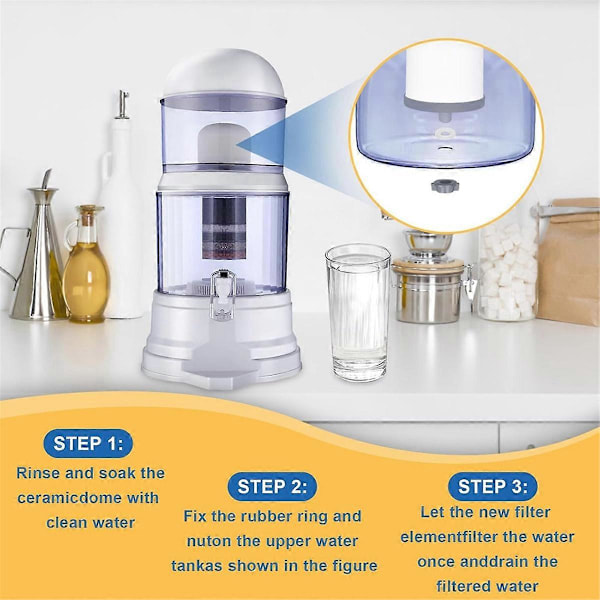 STEP 1:
Rinse and soak the ceramicdome with clean water

STEP 2:
Fix the rubber ring and nuton the upper water tankas shown in the figure

STEP 3:
Let the new filter elementfilter the water once anddrain the filtered water