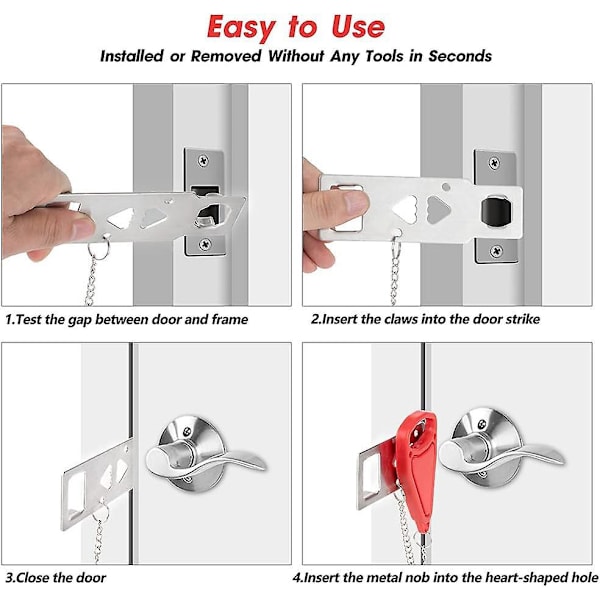 Easy to Use

Installed or Removed Without Any Tools in Seconds

1.Test the gap between door and frame

2.Insert the claws into the door strike

3.Close the door

4.Insert the metal nob into the heart-shaped hole