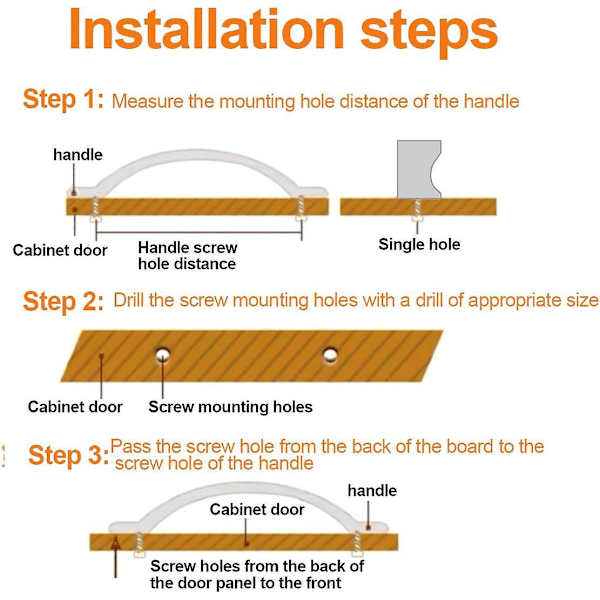 Installation steps

Step 1: Measure the mounting hole distance of the handle

handle

Cabinet door

Handle screw hole distance

Single hole

Step 2: Drill the screw mounting holes with a drill of appropriate size

Cabinet door

Screw mounting holes

Step 3: Pass the screw hole from the back of the board to the screw hole of the handle

handle

Cabinet door

Screw holes from the back of the door panel to the front