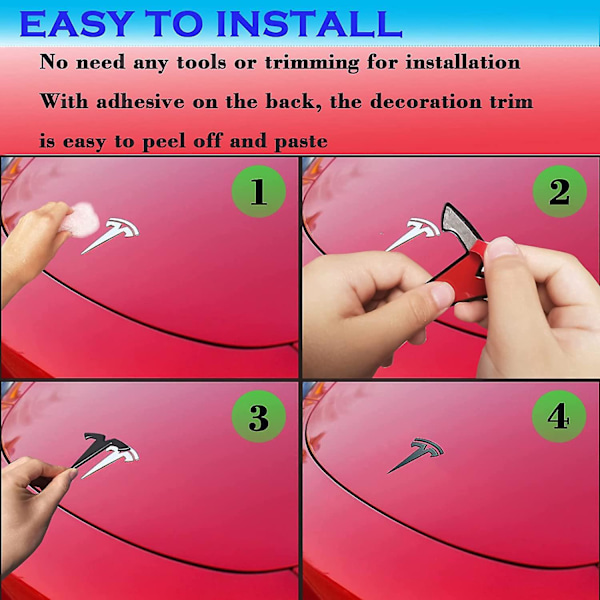 EASY TO INSTALL

No need any tools or trimming for installation

With adhesive on the back, the decoration trim is easy to peel off and paste

1

2

3

4