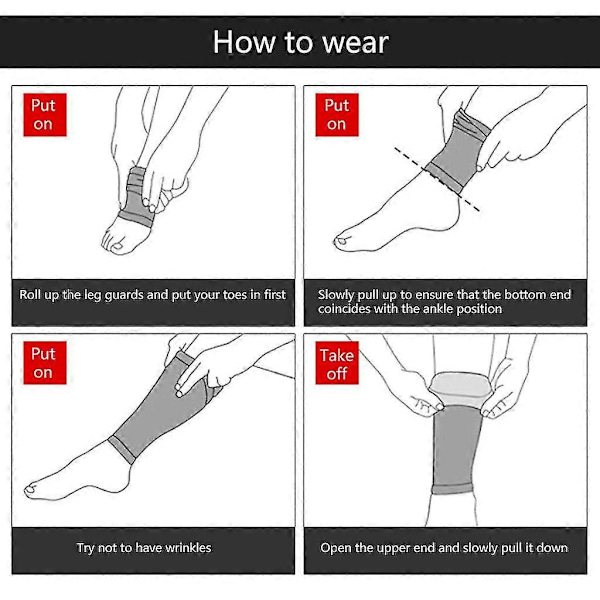 How to wear

Put on

Roll up the leg guards and put your toes in first

Put on

Slowly pull up to ensure that the bottom end coincides with the ankle position

Put on

Try not to have wrinkles

Take off

Open the upper end and slowly pull it down