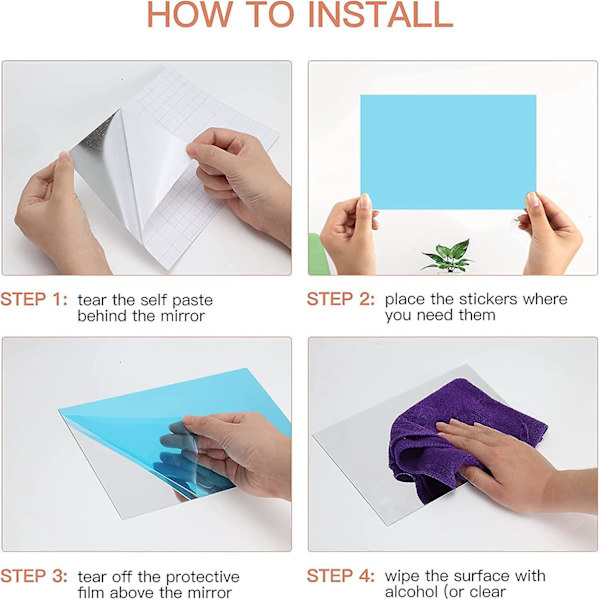 HOW TO INSTALL

STEP 1: tear the self paste behind the mirror

STEP 2: place the stickers where you need them

STEP 3: tear off the protective film above the mirror

STEP 4: wipe the surface with alcohol (or clear