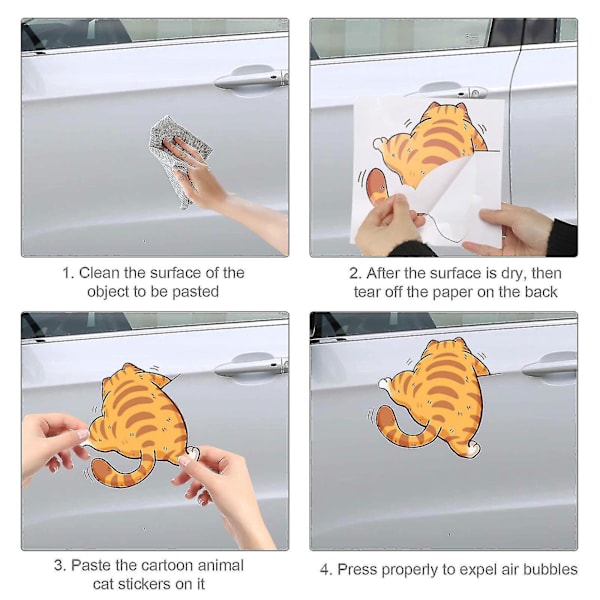 1. Clean the surface of the object to be pasted

2. After the surface is dry, then tear off the paper on the back

3. Paste the cartoon animal cat stickers on it

4. Press properly to expel air bubbles