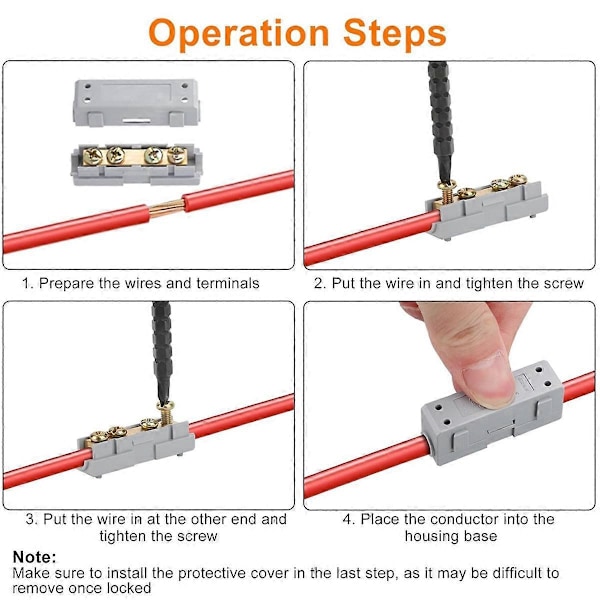 Operation Steps

1. Prepare the wires and terminals

2. Put the wire in and tighten the screw

3. Put the wire in at the other end and tighten the screw

4. Place the conductor into the housing base

Note:
Make sure to install the protective cover in the last step, as it may be difficult to remove once locked