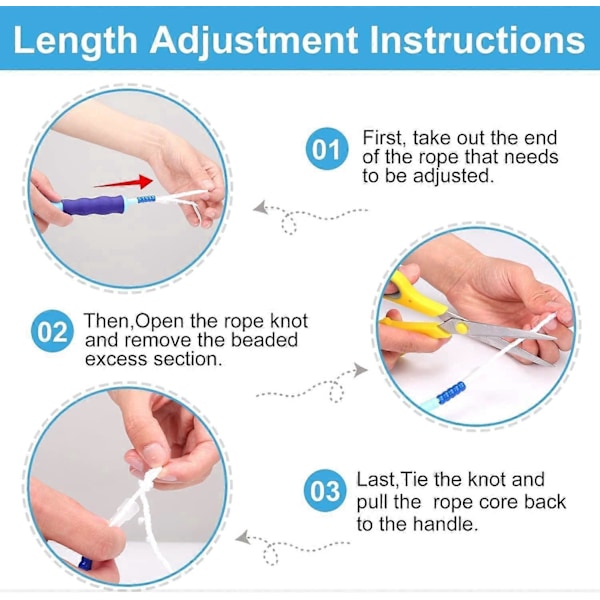 Length Adjustment Instructions

01 First, take out the end of the rope that needs to be adjusted.

02 Then,Open the rope knot and remove the beaded excess section.

03 Last,Tie the knot and pull the rope core back to the handle.