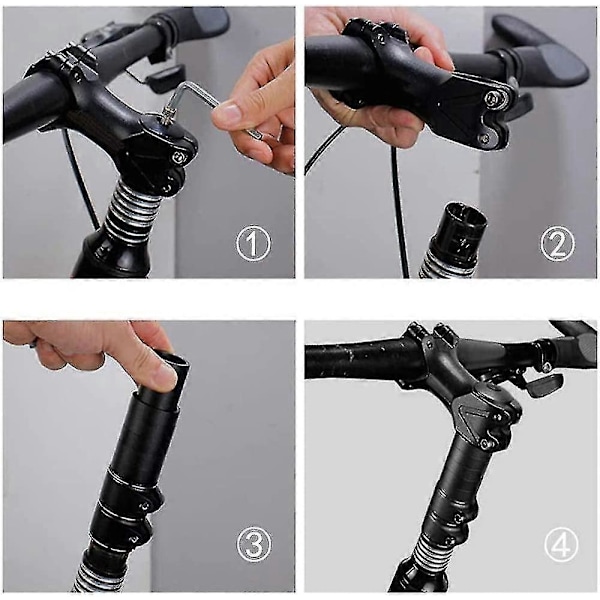 ①

②

③

④