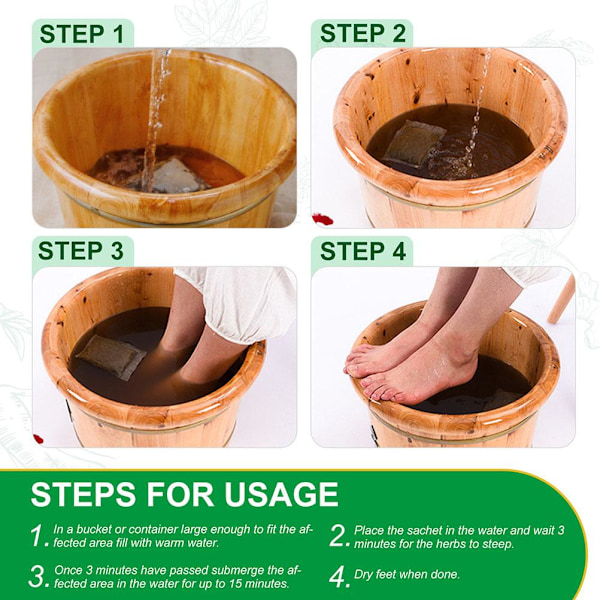 STEP 1

STEP 2

STEP 3

STEP 4

STEPS FOR USAGE

1. In a bucket or container large enough to fit the affected area fill with warm water.

2. Place the sachet in the water and wait 3 minutes for the herbs to steep.

3. Once 3 minutes have passed submerge the affected area in the water for up to 15 minutes.

4. Dry feet when done.