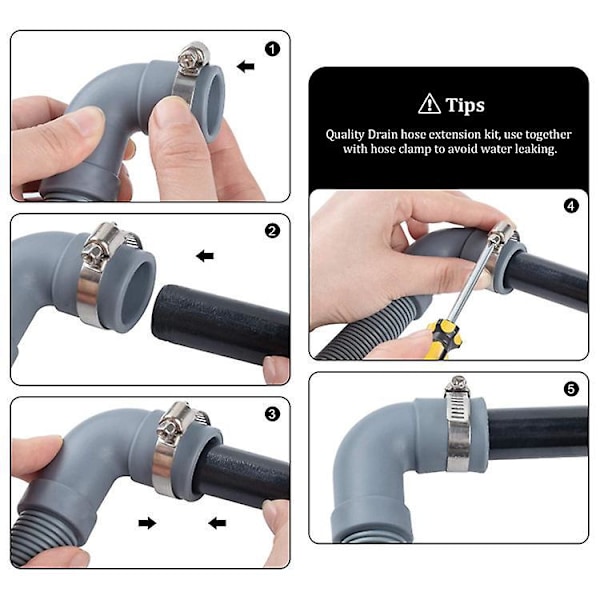 1

2

3

Tips

Quality Drain hose extension kit, use together with hose clamp to avoid water leaking.

4

5