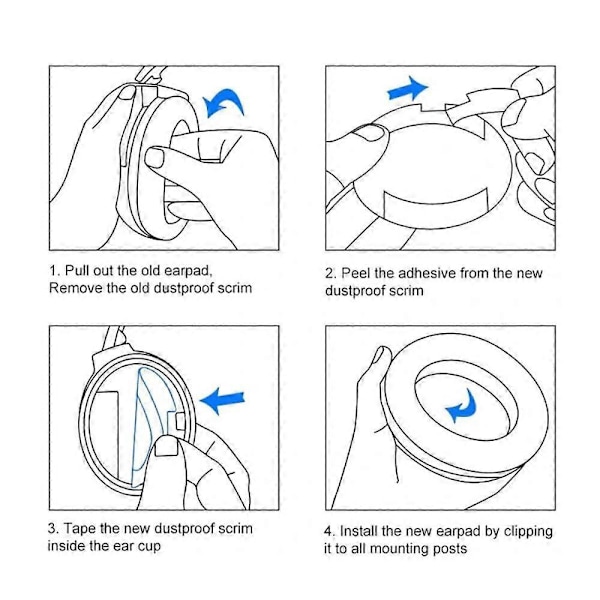 1. Pull out the old earpad,
Remove the old dustproof scrim

2. Peel the adhesive from the new dustproof scrim

3. Tape the new dustproof scrim inside the ear cup

4. Install the new earpad by clipping it to all mounting posts