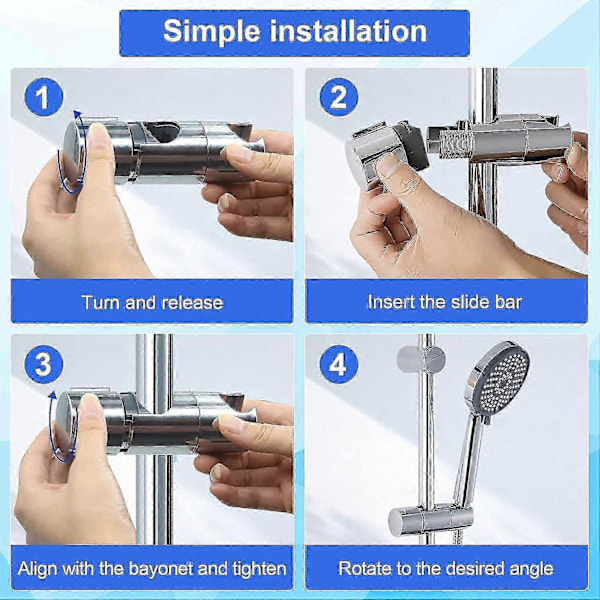 Simple installation

1

Turn and release

2

Insert the slide bar

3

Align with the bayonet and tighten

4

Rotate to the desired angle