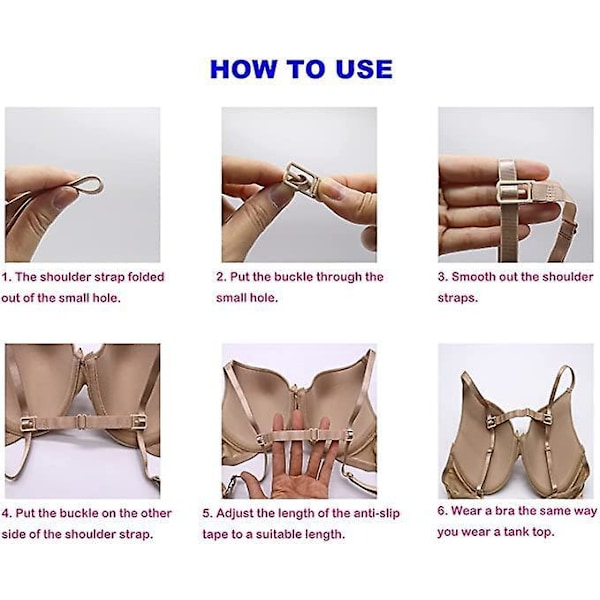 HOW TO USE

1. The shoulder strap folded out of the small hole.

2. Put the buckle through the small hole.

3. Smooth out the shoulder straps.

4. Put the buckle on the other side of the shoulder strap.

5. Adjust the length of the anti-slip tape to a suitable length.

6. Wear a bra the same way you wear a tank top.