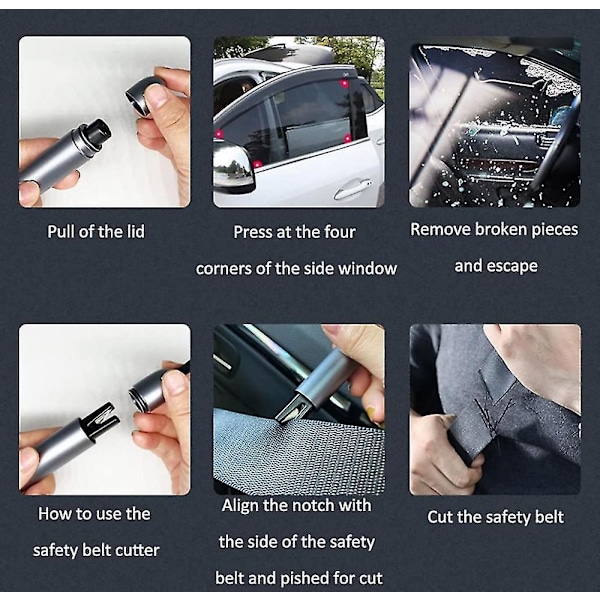 Pull of the lid

Press at the four corners of the side window

Remove broken pieces and escape

How to use the safety belt cutter

Align the notch with the side of the safety belt and pished for cut

Cut the safety belt