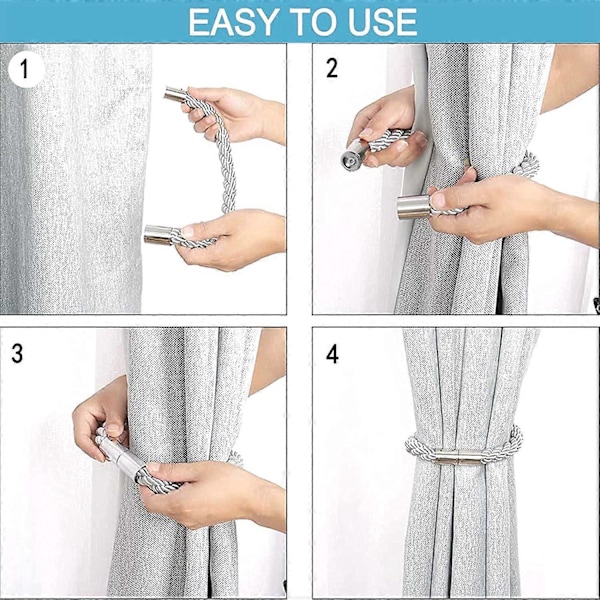 EASY TO USE

1

2

3

4