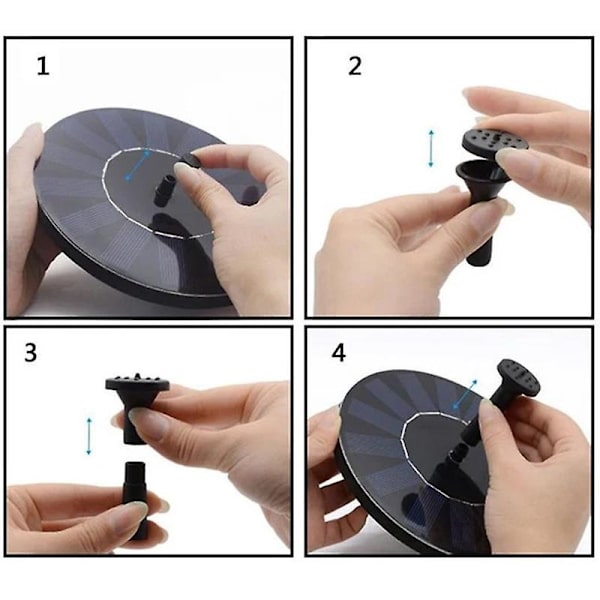 1

2

3

4