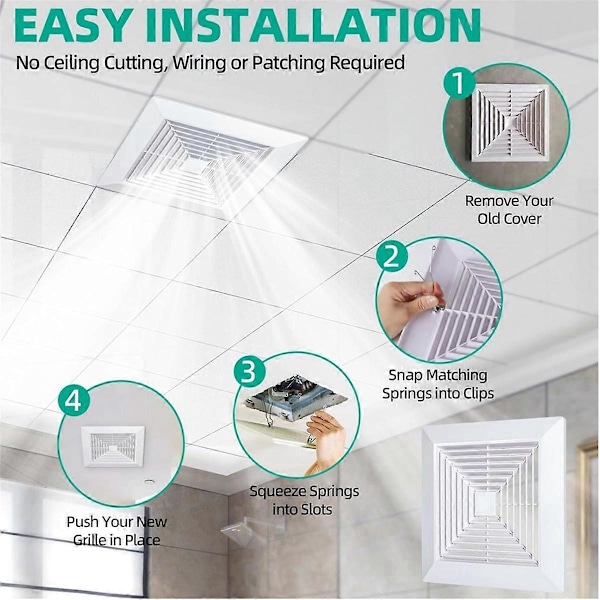 EASY INSTALLATION

No Ceiling Cutting, Wiring or Patching Required

1

Remove Your Old Cover

2

Snap Matching Springs into Clips

3

Squeeze Springs into Slots

4

Push Your New Grille in Place