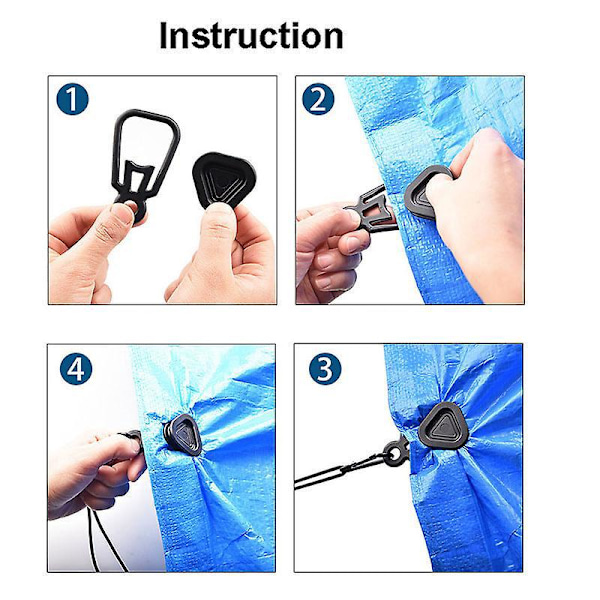 Instruction

1

2

4

3