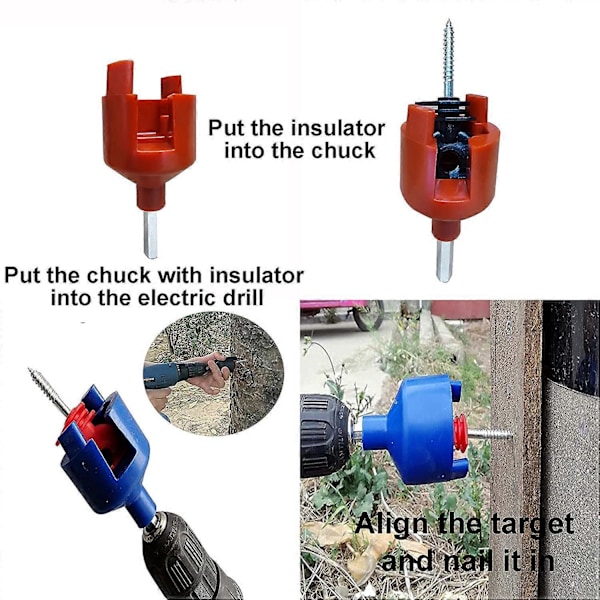 Put the insulator into the chuck

Put the chuck with insulator into the electric drill

Align the target and nail it in