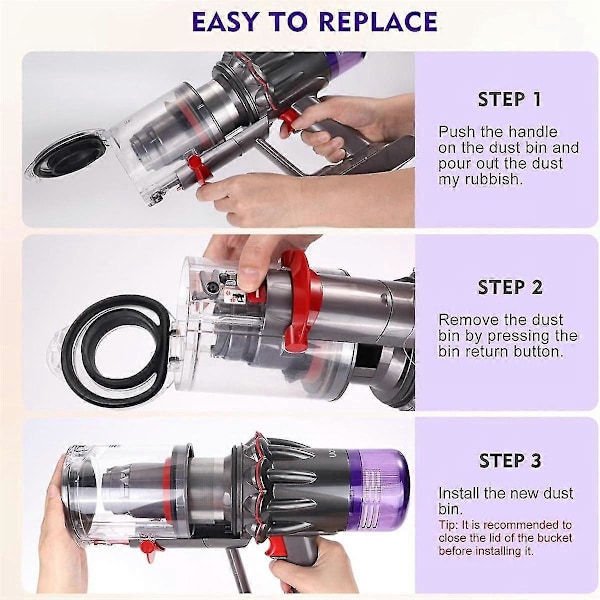 EASY TO REPLACE

STEP 1

Push the handle on the dust bin and pour out the dust my rubbish.

STEP 2

Remove the dust bin by pressing the bin return button.

STEP 3

Install the new dust bin.

Tip: It is recommended to close the lid of the bucket before installing it.