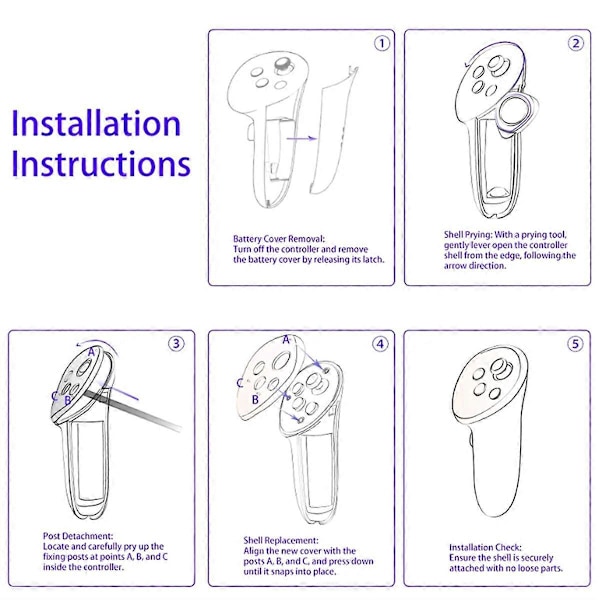 Installation Instructions

①

Battery Cover Removal:
Turn off the controller and remove the battery cover by releasing its latch.

②

Shell Prying: With a prying tool, gently lever open the controller shell from the edge, following the arrow direction.

③

A
C
B

Post Detachment:
Locate and carefully pry up the fixing posts at points A, B, and C inside the controller.

④

A
C
B

Shell Replacement:
Align the new cover with the posts A, B, and C, and press down until it snaps into place.

⑤

Installation Check:
Ensure the shell is securely attached with no loose parts.