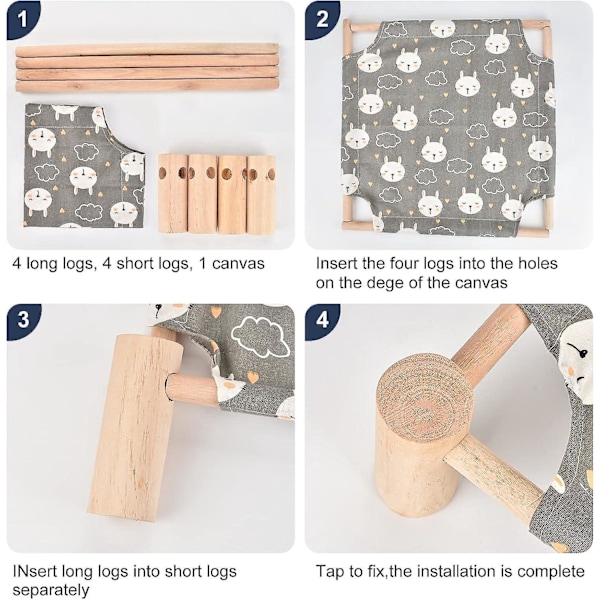 1

4 long logs, 4 short logs, 1 canvas

2

Insert the four logs into the holes on the dege of the canvas

3

INsert long logs into short logs separately

4

Tap to fix,the installation is complete