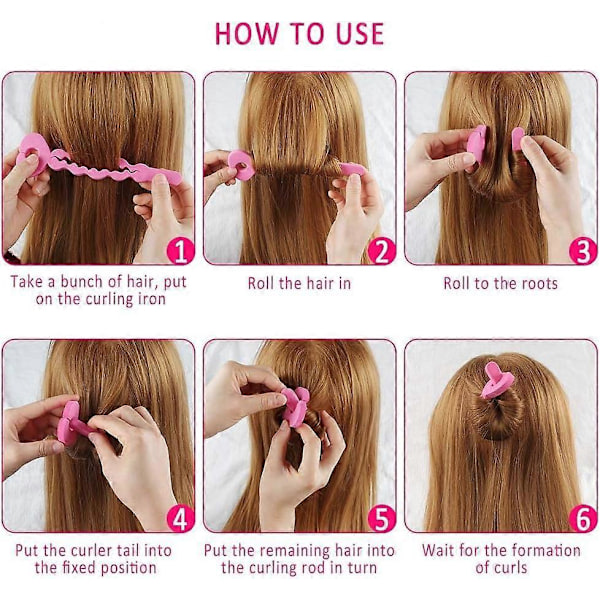 HOW TO USE

1
Take a bunch of hair, put on the curling iron

2
Roll the hair in

3
Roll to the roots

4
Put the curler tail into the fixed position

5
Put the remaining hair into the curling rod in turn

6
Wait for the formation of curls