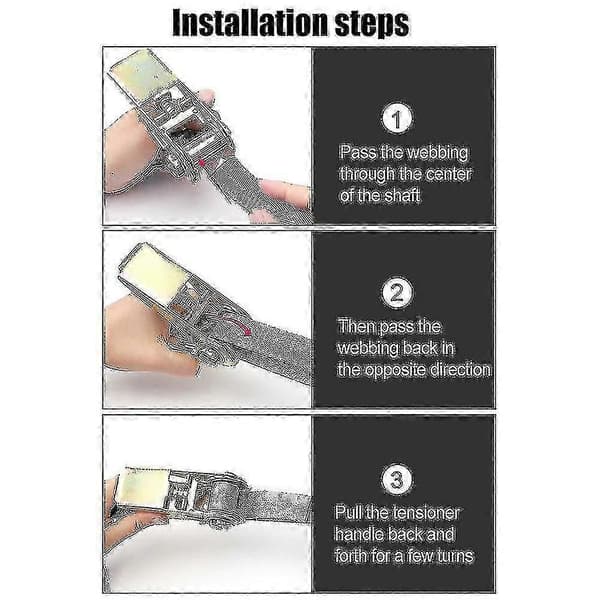 Installation steps

1

Pass the webbing through the center of the shaft

2

Then pass the webbing back in the opposite direction

3

Pull the tensioner handle back and forth for a few turns