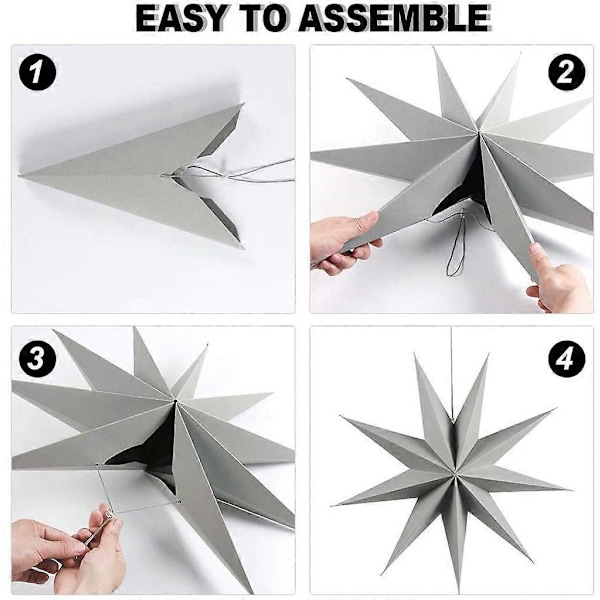 EASY TO ASSEMBLE

1

2

3

4