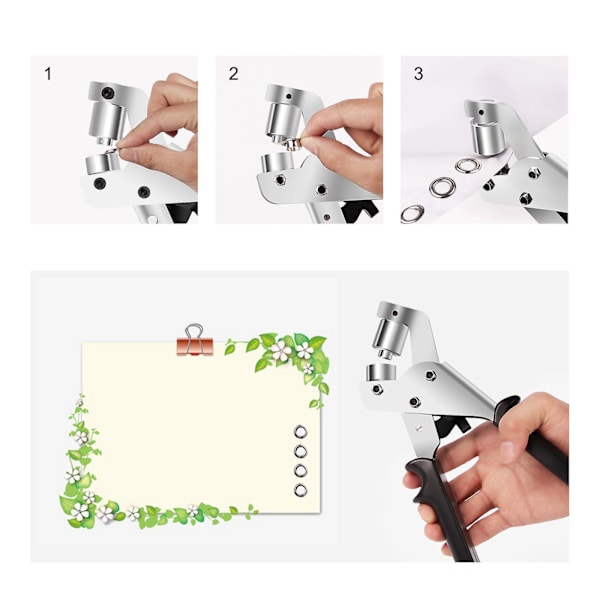 1

2

3