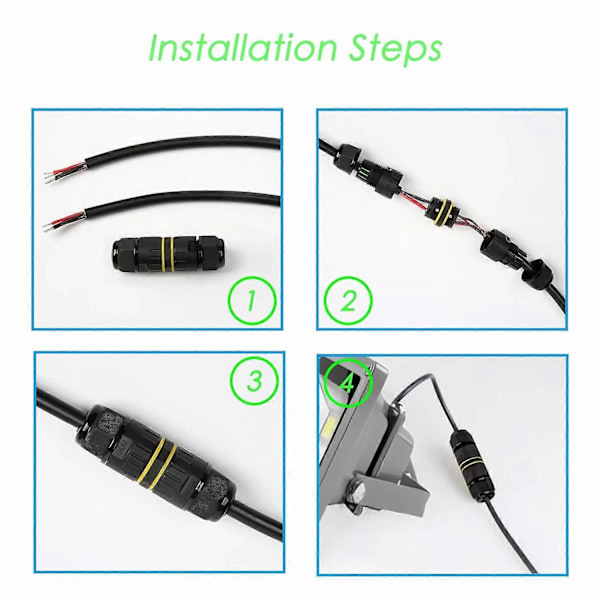 Installation Steps

1

2

3

4