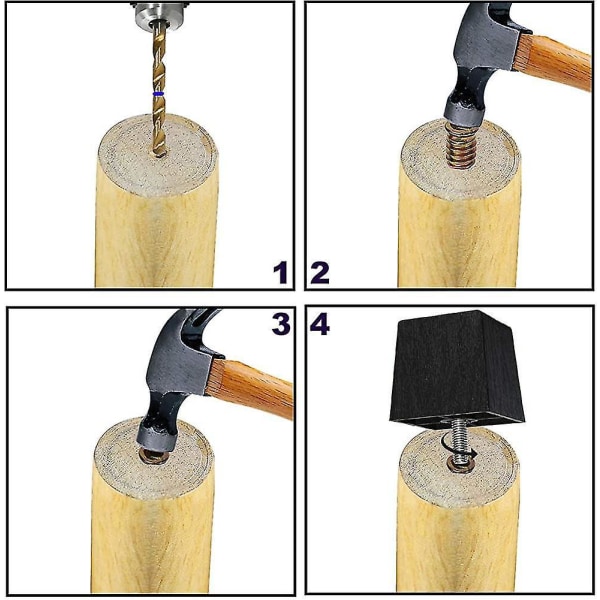 1
2
3
4