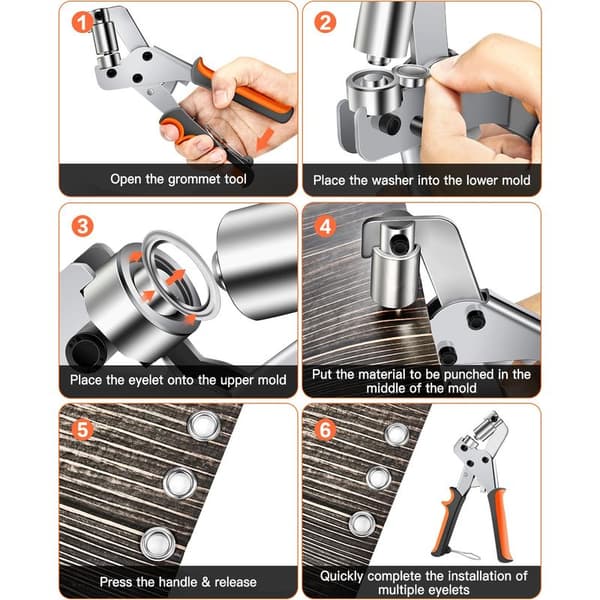 1
Open the grommet tool

2
Place the washer into the lower mold

3
Place the eyelet onto the upper mold

4
Put the material to be punched in the middle of the mold

5
Press the handle & release

6
Quickly complete the installation of multiple eyelets