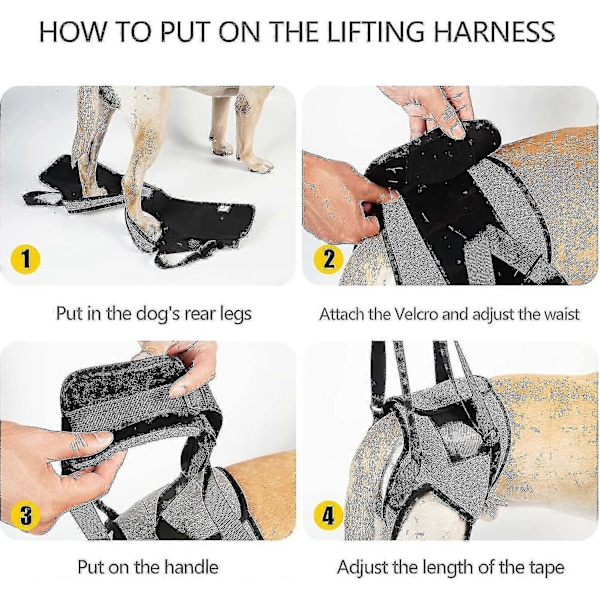 HOW TO PUT ON THE LIFTING HARNESS

1

Put in the dog's rear legs

2

Attach the Velcro and adjust the waist

3

Put on the handle

4

Adjust the length of the tape