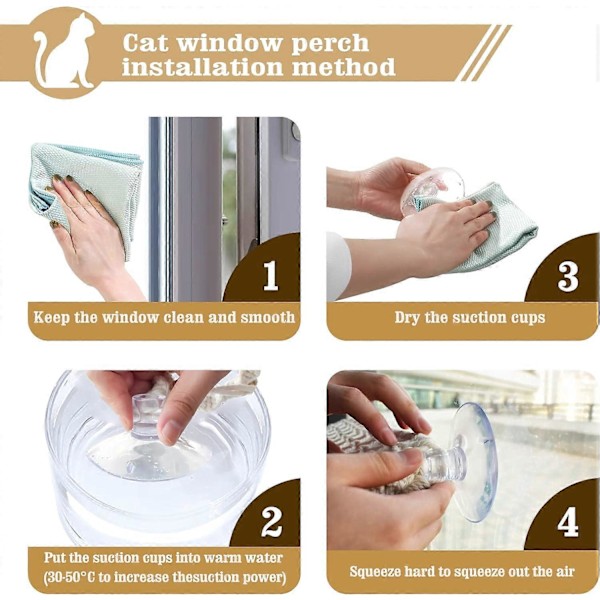 Cat window perch installation method

1
Keep the window clean and smooth

3
Dry the suction cups

2
Put the suction cups into warm water (30-50°C to increase thesuction power)

4
Squeeze hard to squeeze out the air