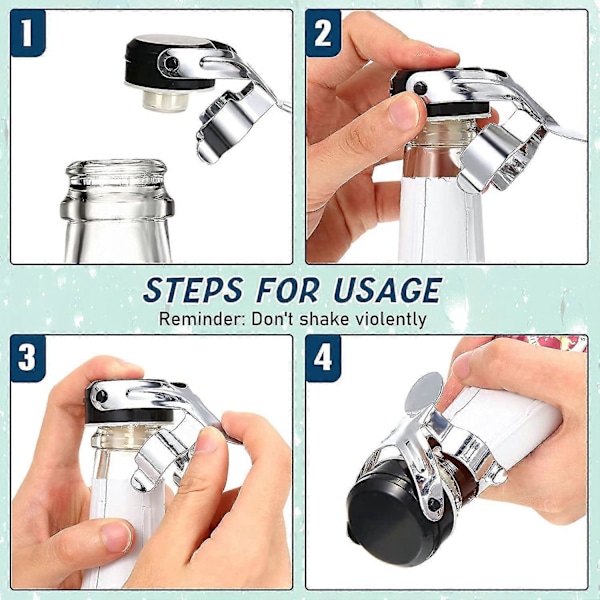 1

2

STEPS FOR USAGE

Reminder: Don't shake violently

3

4