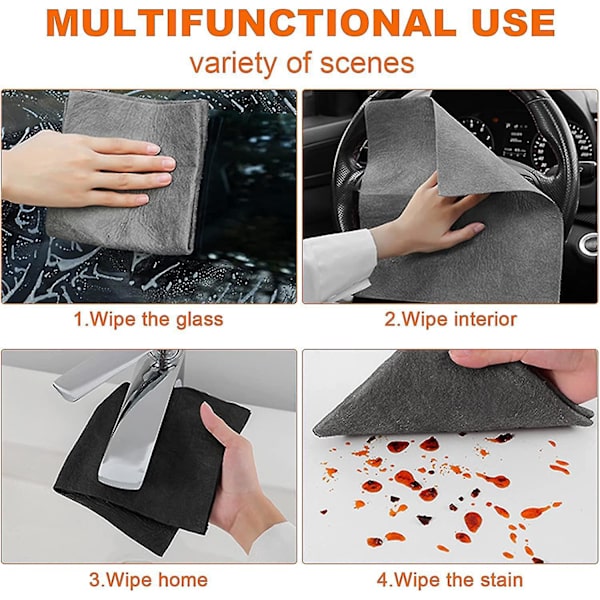 MULTIFUNCTIONAL USE
variety of scenes

1.Wipe the glass

2.Wipe interior

3.Wipe home

4.Wipe the stain