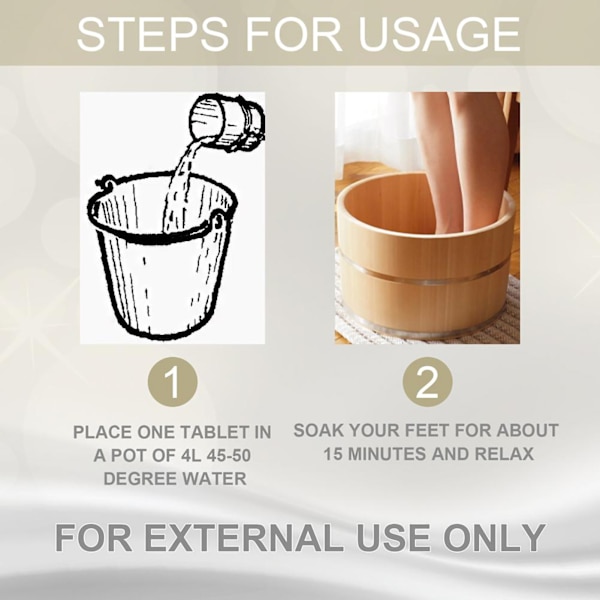 STEPS FOR USAGE

1

PLACE ONE TABLET IN A POT OF 4L 45-50 DEGREE WATER

2

SOAK YOUR FEET FOR ABOUT 15 MINUTES AND RELAX

FOR EXTERNAL USE ONLY