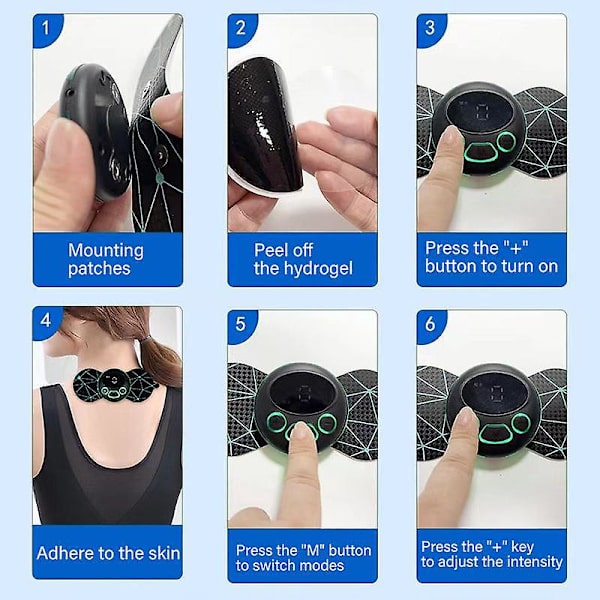 1
Mounting patches

2
Peel off the hydrogel

3
Press the "+" button to turn on

4
Adhere to the skin

5
Press the "M" button to switch modes

6
Press the "+" key to adjust the intensity