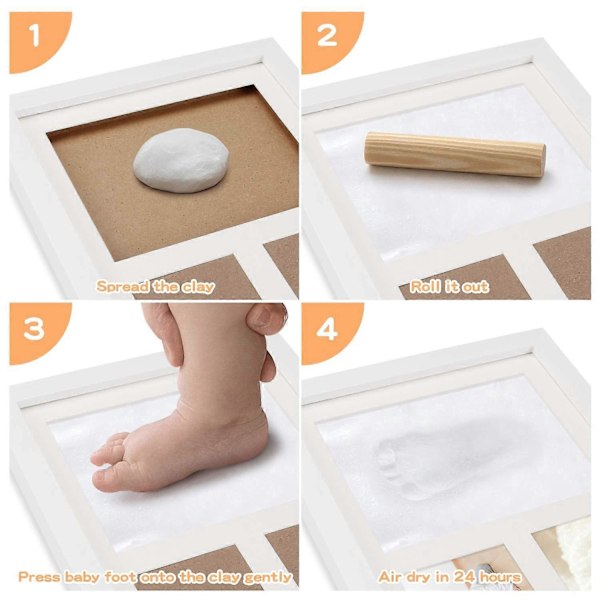 1

Spread the clay

2

Roll it out

3

Press baby foot onto the clay gently

4

Air dry in 24 hours