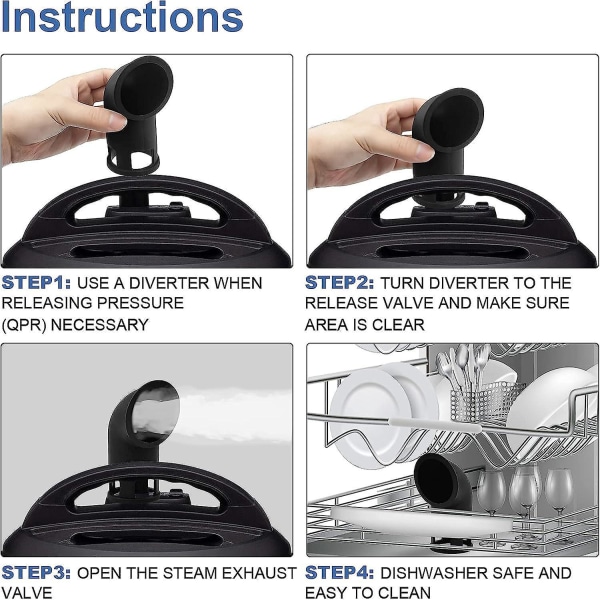 Instructions

STEP1: USE A DIVERTER WHEN RELEASING PRESSURE (QPR) NECESSARY

STEP2: TURN DIVERTER TO THE RELEASE VALVE AND MAKE SURE AREA IS CLEAR

STEP3: OPEN THE STEAM EXHAUST VALVE

STEP4: DISHWASHER SAFE AND EASY TO CLEAN