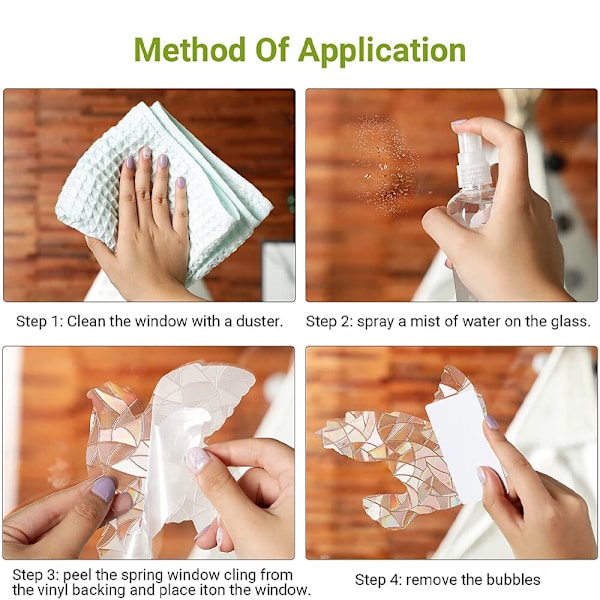 Method Of Application

Step 1: Clean the window with a duster.

Step 2: spray a mist of water on the glass.

Step 3: peel the spring window cling from the vinyl backing and place iton the window.

Step 4: remove the bubbles