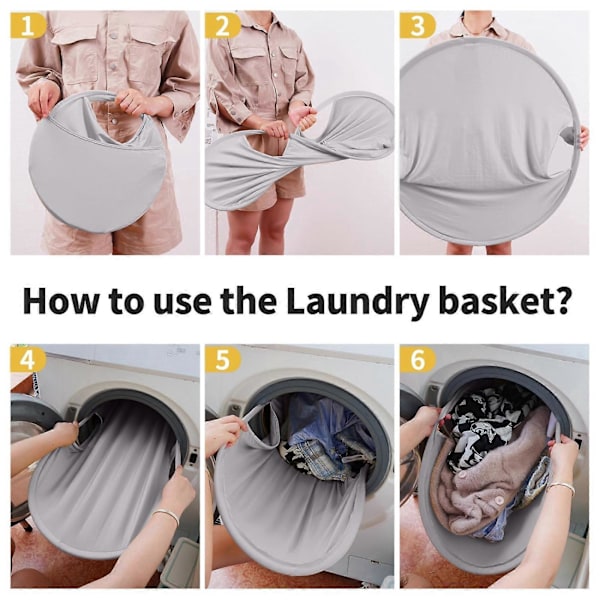 1

2

3

How to use the Laundry basket?

4

5

6