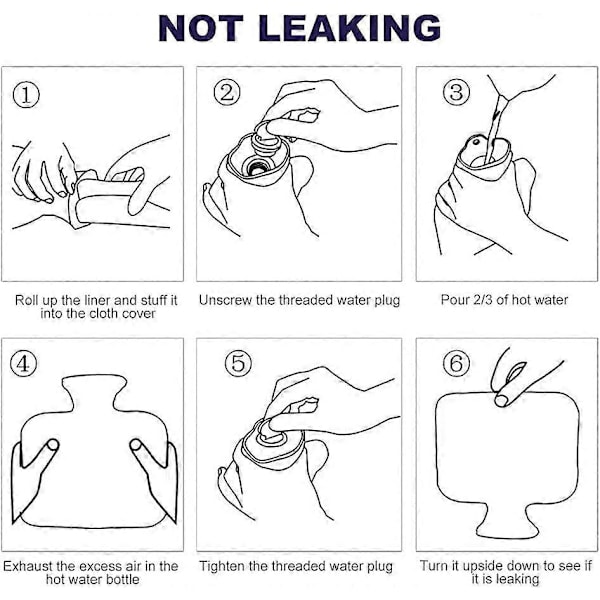 NOT LEAKING

①

Roll up the liner and stuff it into the cloth cover

②

Unscrew the threaded water plug

③

Pour 2/3 of hot water

④

Exhaust the excess air in the hot water bottle

⑤

Tighten the threaded water plug

⑥

Turn it upside down to see if it is leaking