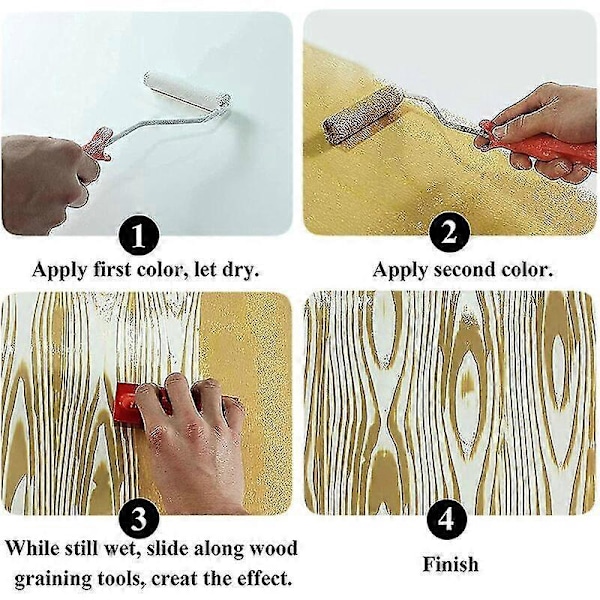 1

Apply first color, let dry.

2

Apply second color.

3

While still wet, slide along wood graining tools, creat the effect.

4

Finish